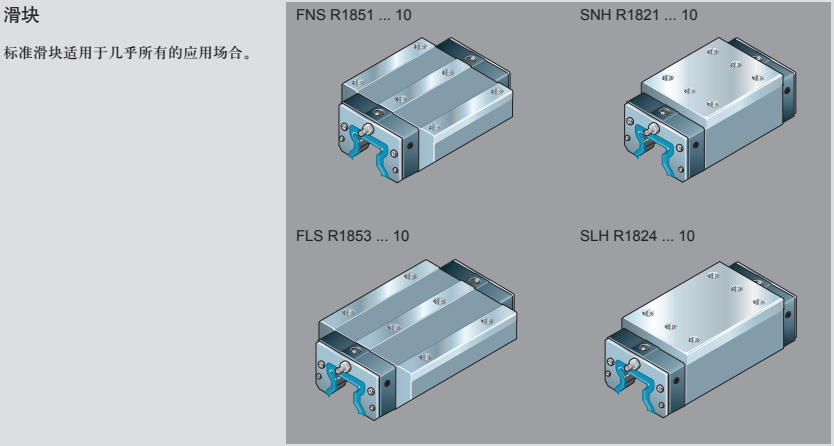 滑块

标准滑块适用于几乎所有的应用场合。

FNS R1851 ... 10

SNH R1821 ... 10

FLS R1853 ... 10

SLH R1824 ... 10